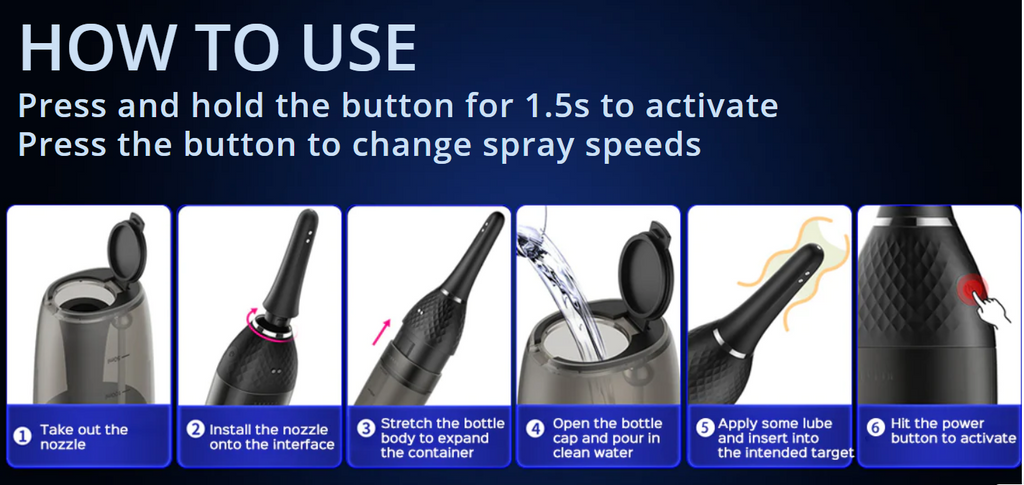 HOW TO USE
Press and hold the button for 1.5s to activate
Press the button to change spray speeds

1 Take out the nozzle

2 Install the nozzle onto the interface

3 Stretch the bottle body to expand the container

4 Open the bottle cap and pour in clean water

5 Apply some lube and insert into the intended target

6 Hit the power button to activate